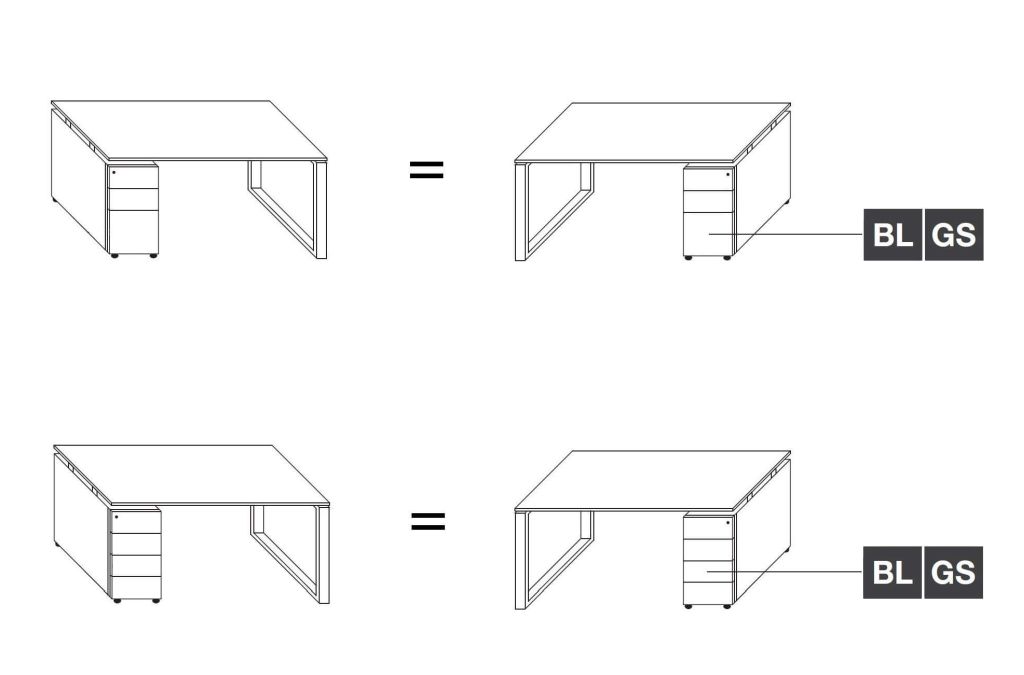 =

BL GS

=

BL GS