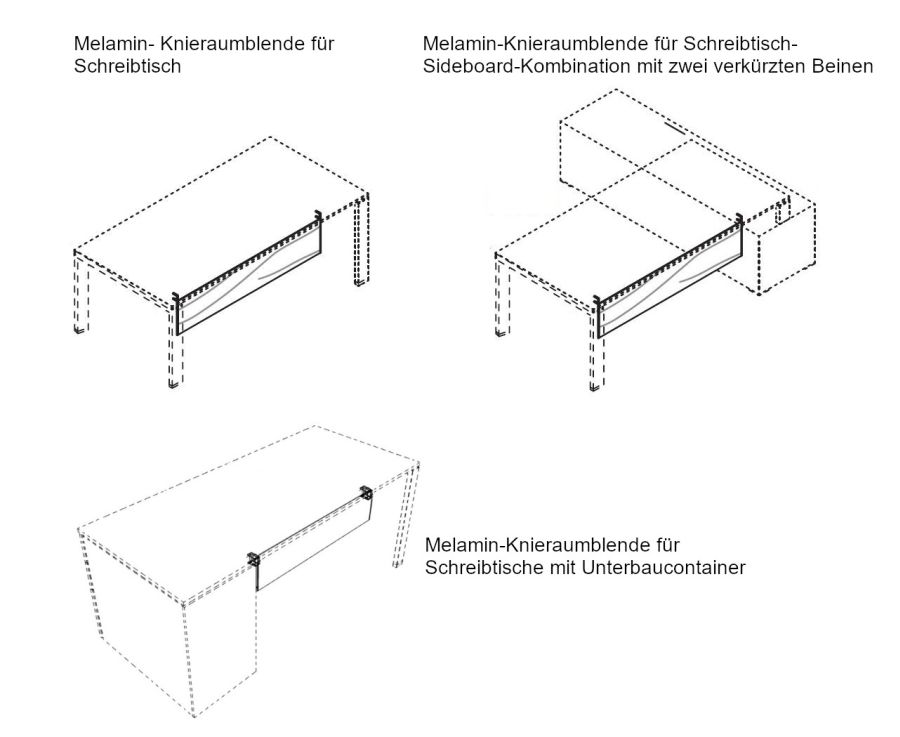 Melamin- Knieraumblende für Schreibtisch

Melamin-Knieraumblende für Schreibtisch-Sideboard-Kombination mit zwei verkürzten Beinen

Melamin-Knieraumblende für Schreibtische mit Unterbaucontainer