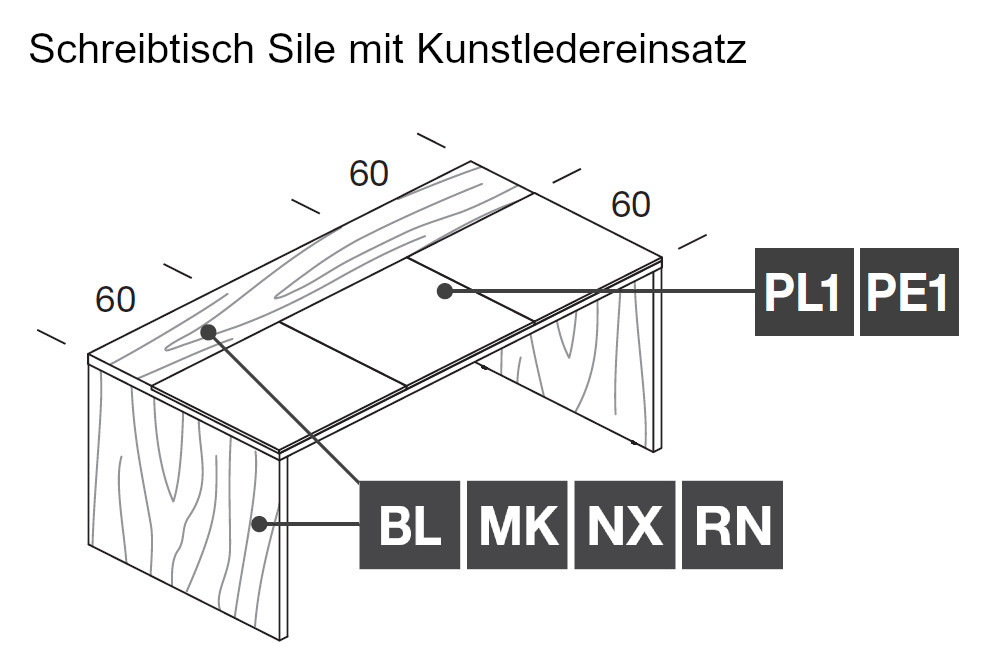 Schreibtisch Sile mit Kunstledereinsatz

60

60

60

PL1 PE1

BL MK NX RN