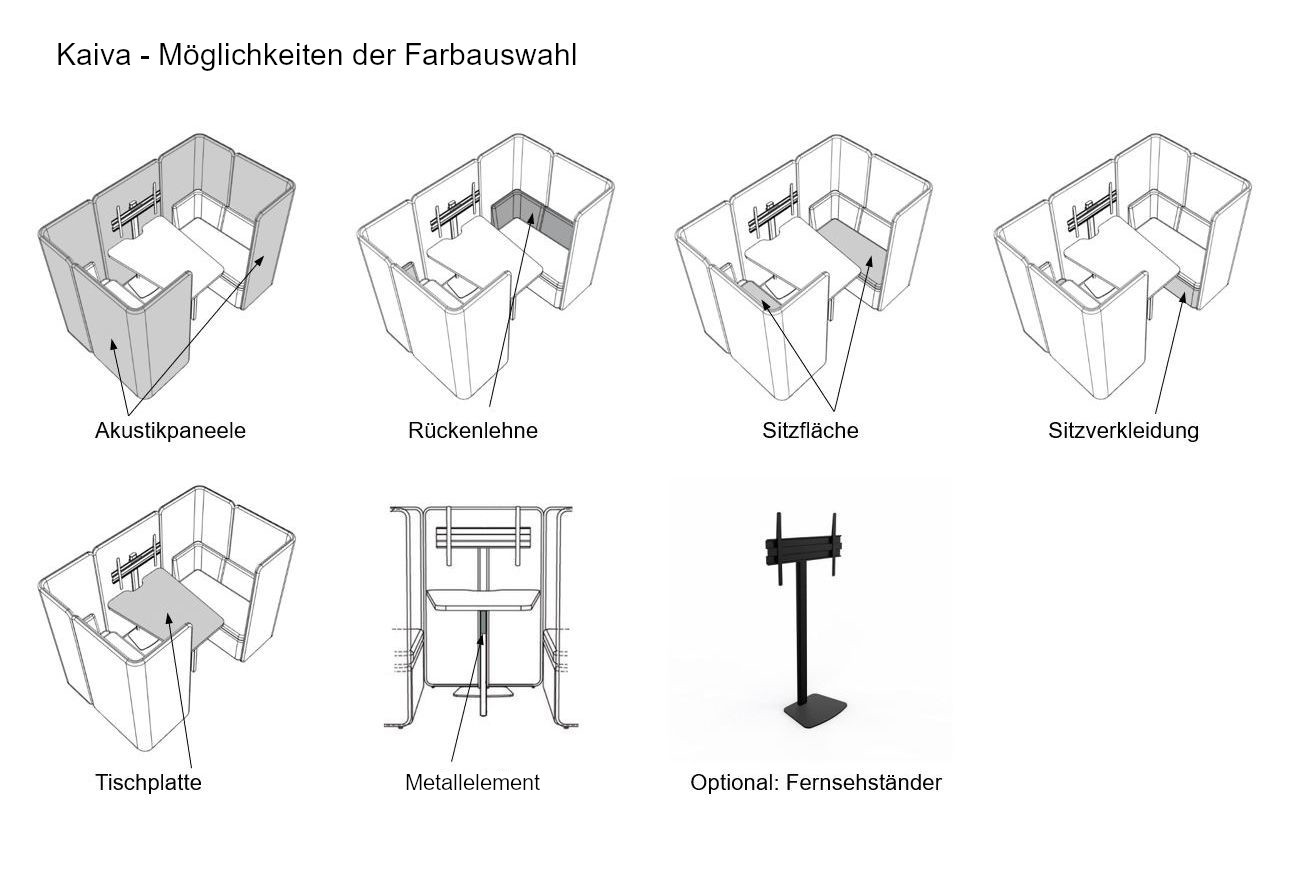 Kaiva - Möglichkeiten der Farbauswahl

Akustikpaneele

Rückenlehne

Sitzfläche

Sitzverkleidung

Tischplatte

Metallelement

Optional: Fernsehständer