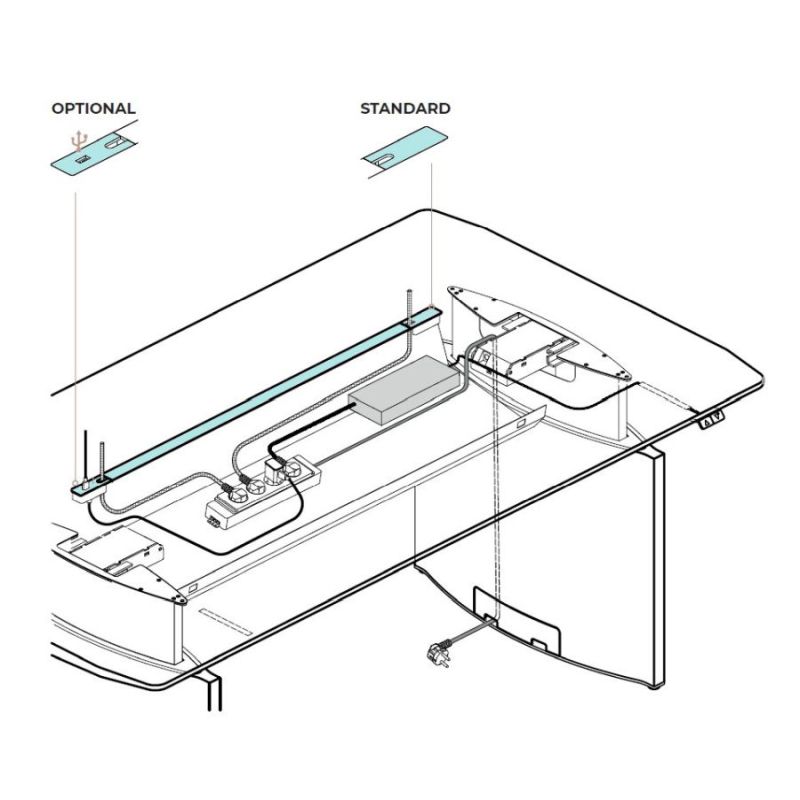 OPTIONAL

STANDARD