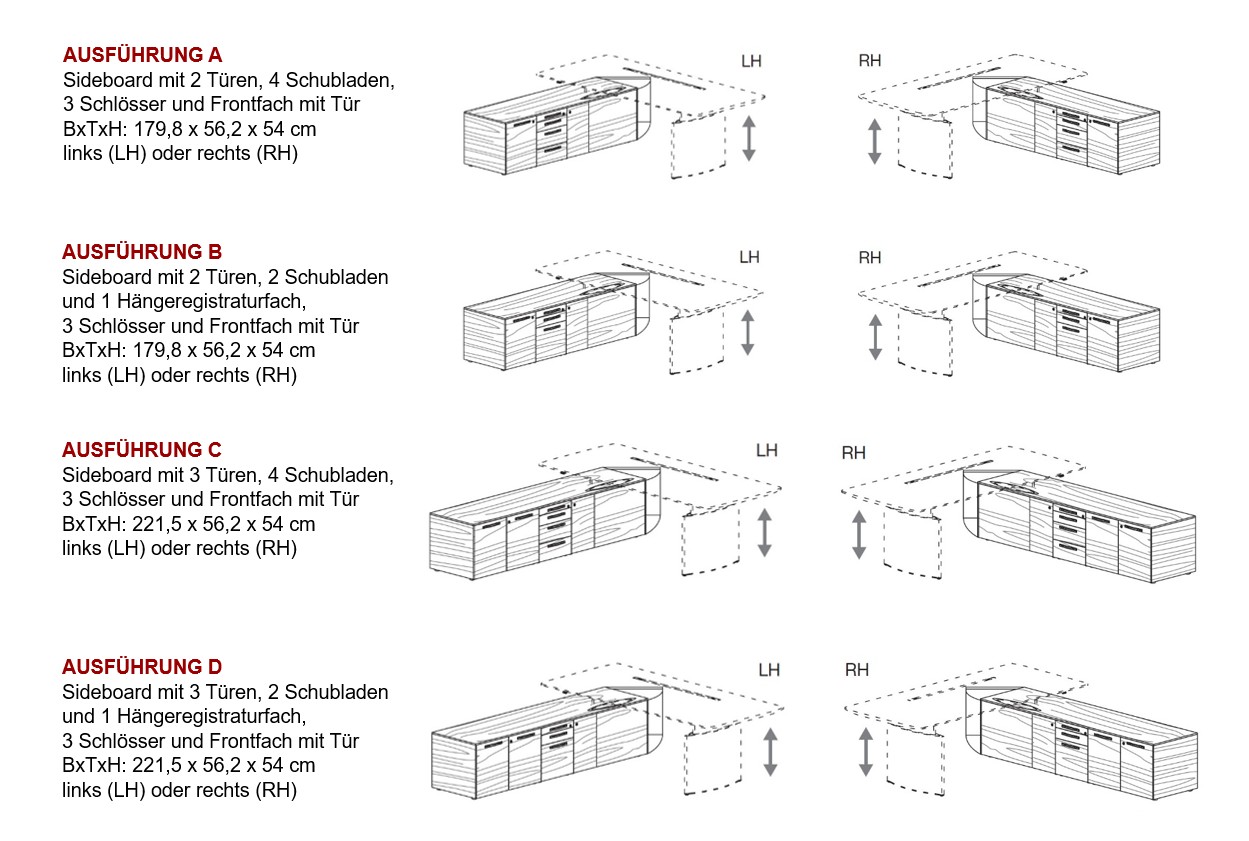 AUSFÜHRUNG A
Sideboard mit 2 Türen, 4 Schubladen, 3 Schlösser und Frontfach mit Tür
BxTxH: 179,8 x 56,2 x 54 cm
links (LH) oder rechts (RH)

LH

RH

AUSFÜHRUNG B
Sideboard mit 2 Türen, 2 Schubladen und 1 Hängeregistraturfach,
3 Schlösser und Frontfach mit Tür
BxTxH: 179,8 x 56,2 x 54 cm
links (LH) oder rechts (RH)

LH

RH

AUSFÜHRUNG C
Sideboard mit 3 Türen, 4 Schubladen, 3 Schlösser und Frontfach mit Tür
BxTxH: 221,5 x 56,2 x 54 cm
links (LH) oder rechts (RH)

LH

RH

AUSFÜHRUNG D
Sideboard mit 3 Türen, 2 Schubladen und 1 Hängeregistraturfach,
3 Schlösser und Frontfach mit Tür
BxTxH: 221,5 x 56,2 x 54 cm
links (LH) oder rechts (RH)

LH

RH