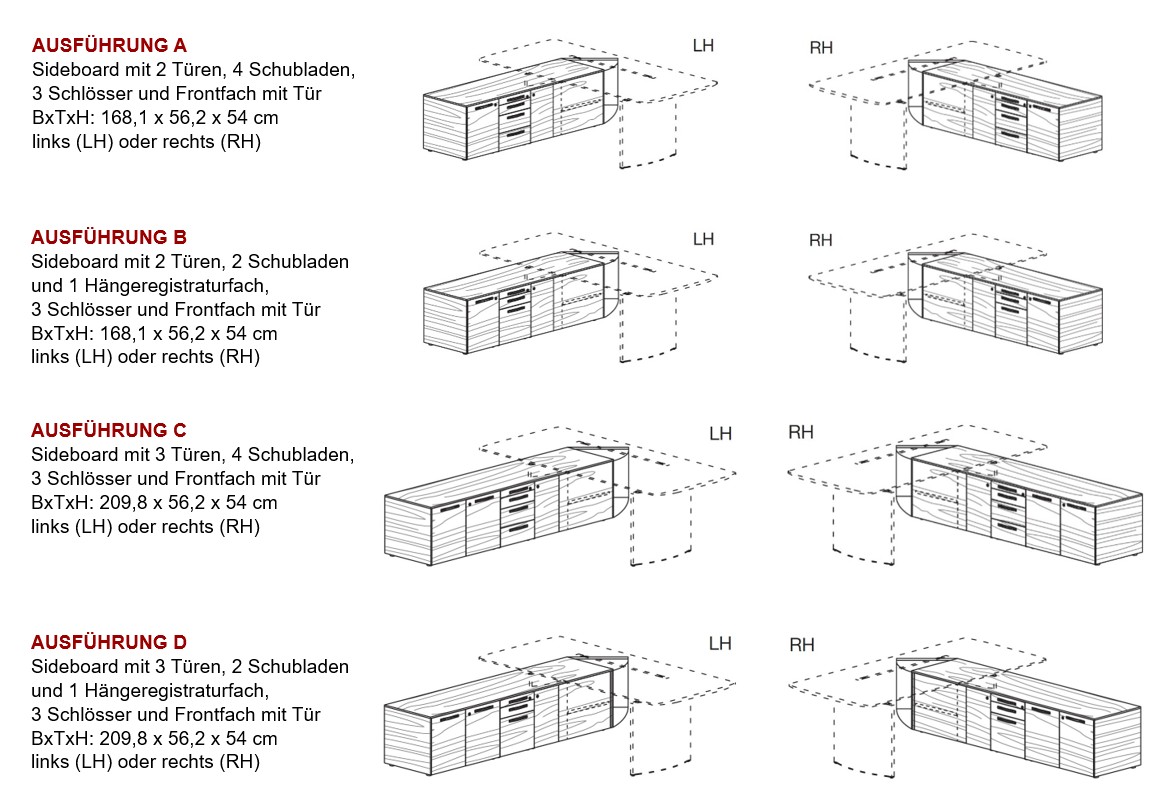 AUSFÜHRUNG A
Sideboard mit 2 Türen, 4 Schubladen, 3 Schlösser und Frontfach mit Tür
BxTxH: 168,1 x 56,2 x 54 cm
links (LH) oder rechts (RH)

LH

RH

AUSFÜHRUNG B
Sideboard mit 2 Türen, 2 Schubladen und 1 Hängeregistraturfach, 3 Schlösser und Frontfach mit Tür
BxTxH: 168,1 x 56,2 x 54 cm
links (LH) oder rechts (RH)

LH

RH

AUSFÜHRUNG C
Sideboard mit 3 Türen, 4 Schubladen, 3 Schlösser und Frontfach mit Tür
BxTxH: 209,8 x 56,2 x 54 cm
links (LH) oder rechts (RH)

LH

RH

AUSFÜHRUNG D
Sideboard mit 3 Türen, 2 Schubladen und 1 Hängeregistraturfach, 3 Schlösser und Frontfach mit Tür
BxTxH: 209,8 x 56,2 x 54 cm
links (LH) oder rechts (RH)

LH

RH