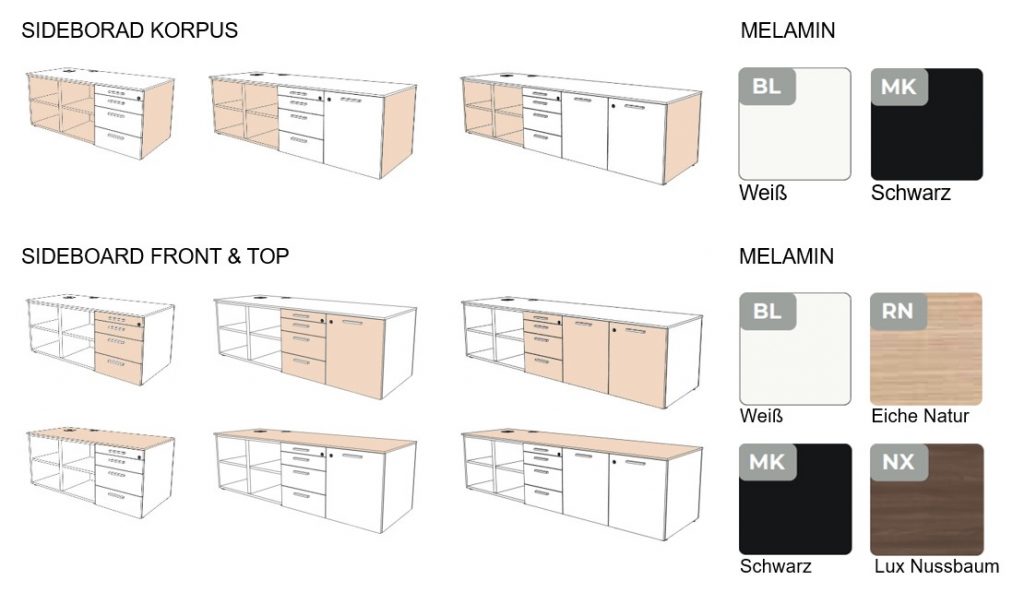 SIDEBORAD KORPUS

MELAMIN

BL
Weiß

MK
Schwarz

SIDEBOARD FRONT & TOP

MELAMIN

BL
Weiß

RN
Eiche Natur

MK
Schwarz

NX
Lux Nussbaum