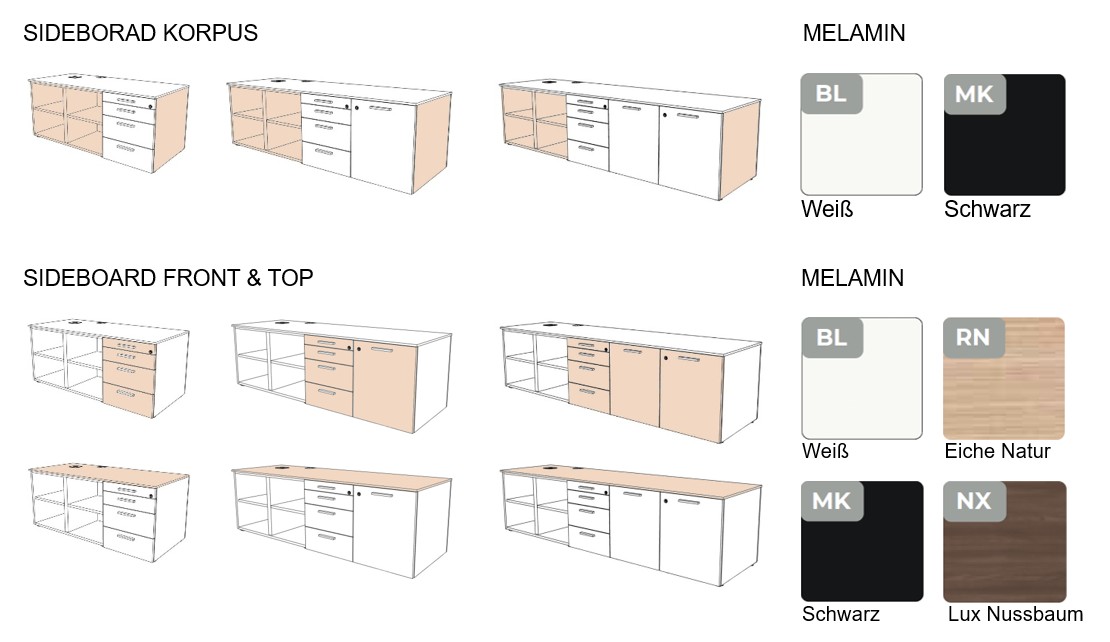 SIDEBORAD KORPUS

MELAMIN

BL

Weiß

MK

Schwarz

SIDEBOARD FRONT & TOP

MELAMIN

BL

Weiß

RN

Eiche Natur

MK

Schwarz

NX

Lux Nussbaum