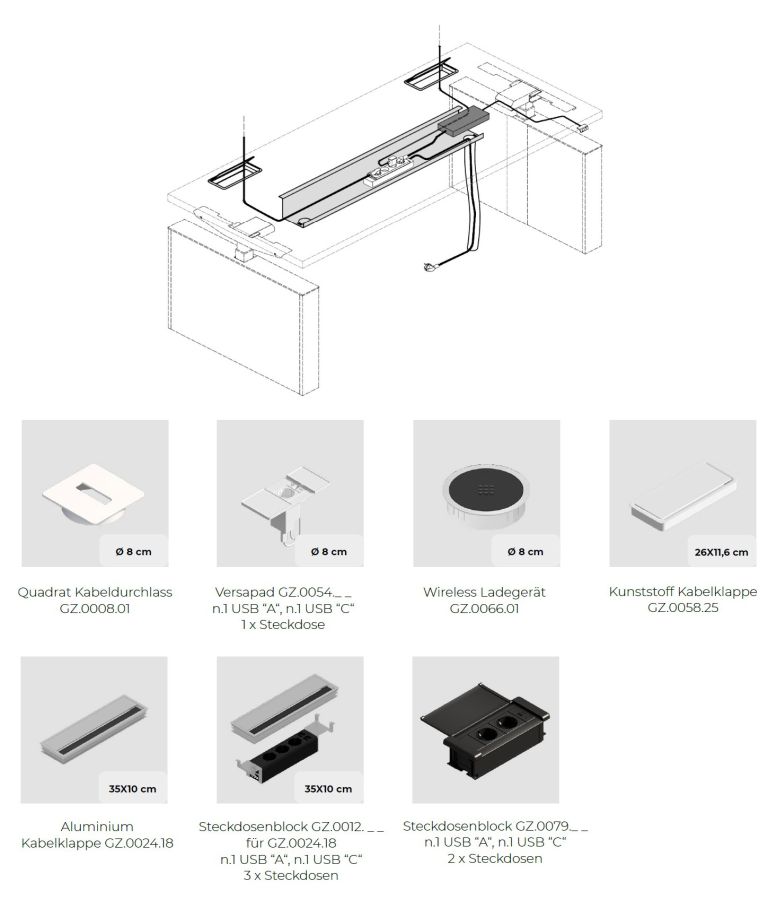 Ø 8 cm

Quadrat Kabeldurchlass GZ.0008.01

Ø 8 cm

Versapad GZ.0054._ _
n.1 USB "A", n.1 USB "C"
1 x Steckdose

Ø 8 cm

Wireless Ladegerät
GZ.0066.01

26X11,6 cm

Kunststoff Kabelklappe
GZ.0058.25

35X10 cm

Aluminium
Kabelklappe GZ.0024.18

35X10 cm

Steckdosenblock GZ.0012. _ _
für GZ.0024.18
n.1 USB "A", n.1 USB "C"
3 x Steckdosen

Steckdosenblock GZ.0079._ _
n.1 USB "A", n.1 USB "C"
2 x Steckdosen