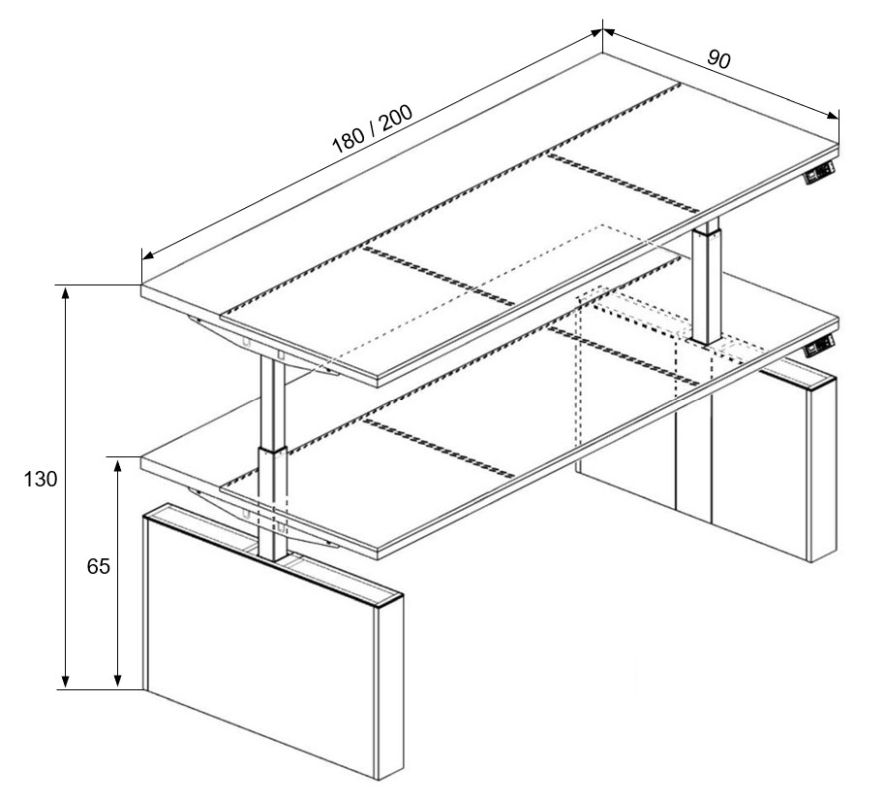 180 / 200

90

130

65